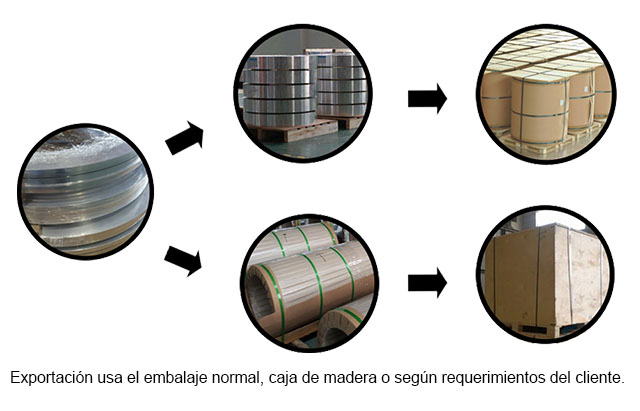 Exportación usa el embalaje normal, caja de madera o según requerimientos del cliente.